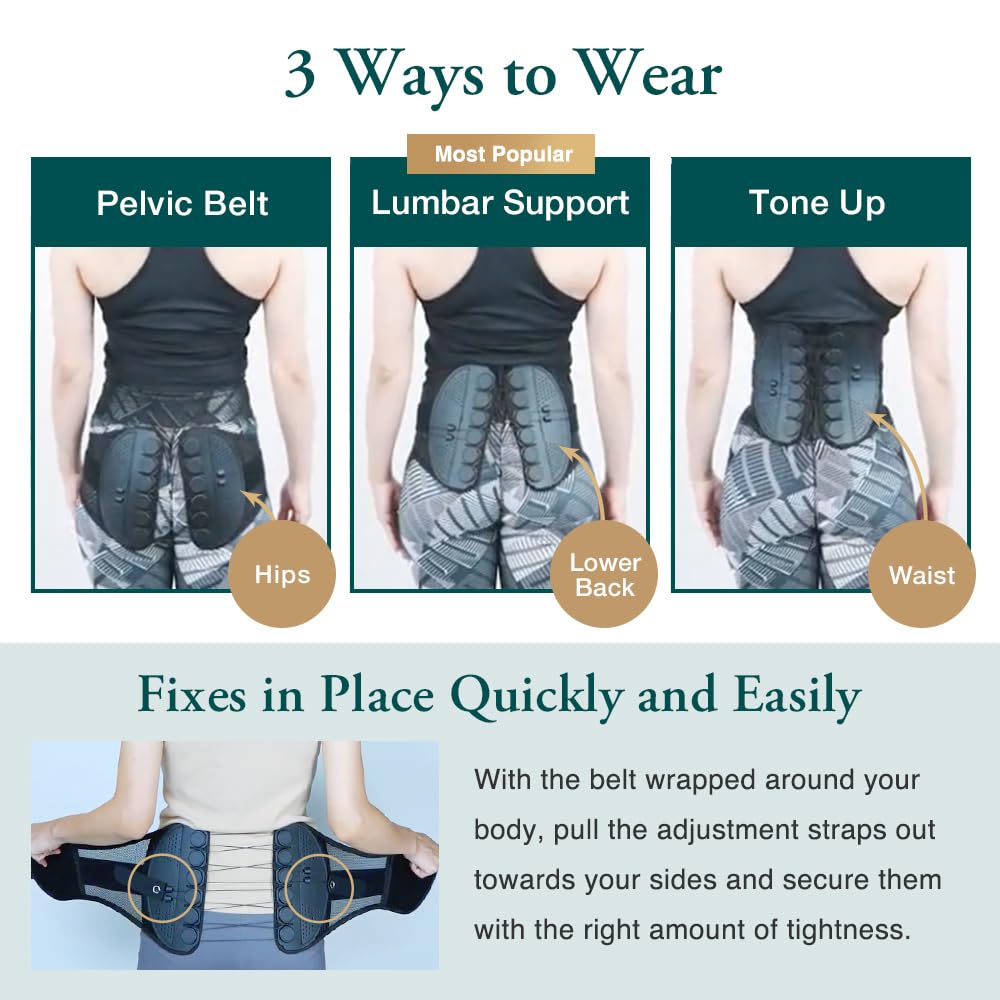 3 Ways to Wear

Pelvic Belt

Hips

Most Popular

Lumbar Support

Lower Back

Tone Up

Waist

Fixes in Place Quickly and Easily

With the belt wrapped around your body, pull the adjustment straps out towards your sides and secure them with the right amount of tightness.